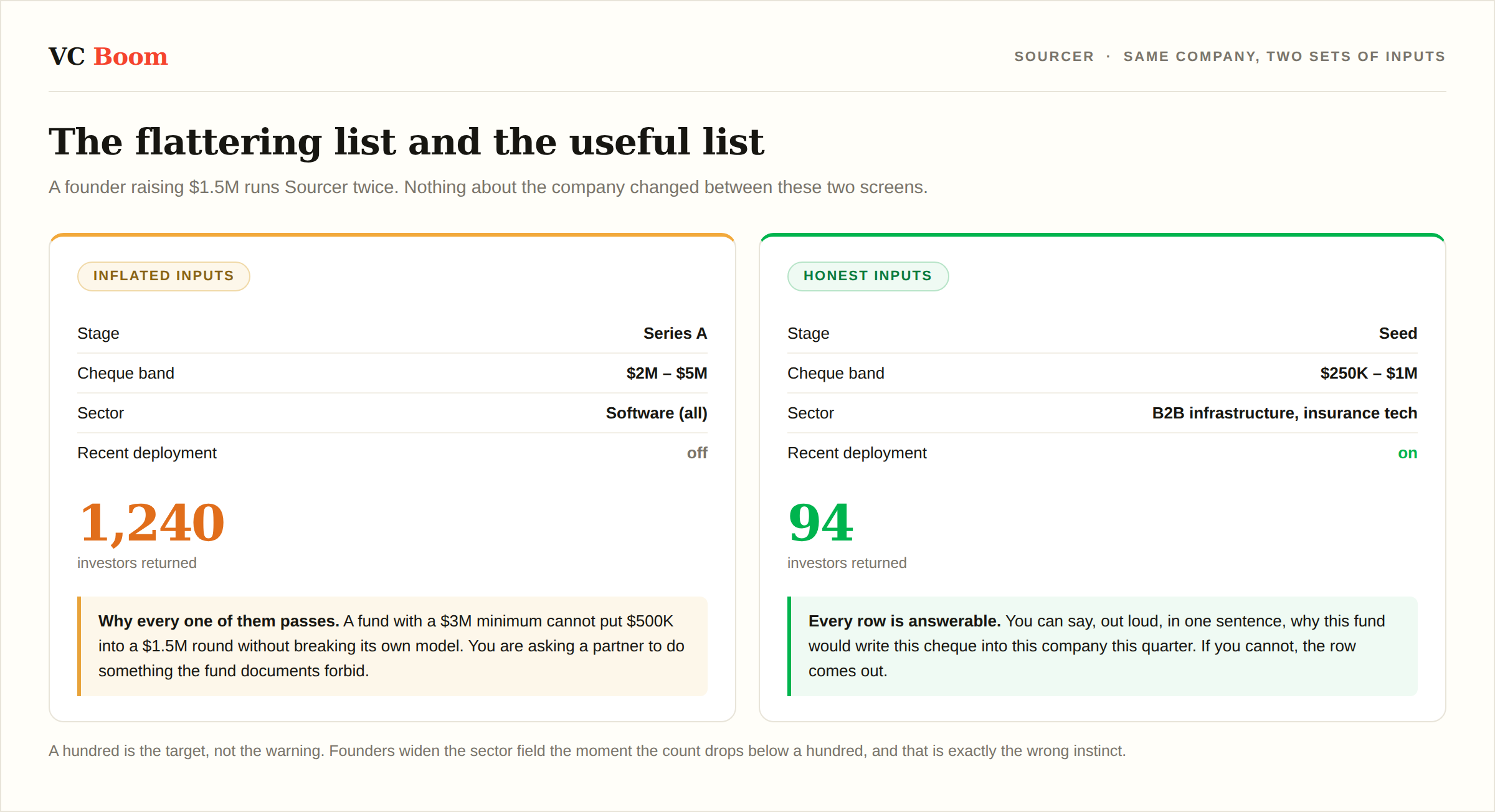 VC Boom

SOURCER · SAME COMPANY, TWO SETS OF INPUTS

The flattering list and the useful list

A founder raising $1.5M runs Sourcer twice. Nothing about the company changed between these two screens.

INFLATED INPUTS

Stage
Series A

Cheque band
$2M – $5M

Sector
Software (all)

Recent deployment
off

1,240
investors returned

Why every one of them passes. A fund with a $3M minimum cannot put $500K into a $1.5M round without breaking its own model. You are asking a partner to do something the fund documents forbid.

HONEST INPUTS

Stage
Seed

Cheque band
$250K – $1M

Sector
B2B infrastructure, insurance tech

Recent deployment
on

94
investors returned

Every row is answerable. You can say, out loud, in one sentence, why this fund would write this cheque into this company this quarter. If you cannot, the row comes out.

A hundred is the target, not the warning. Founders widen the sector field the moment the count drops below a hundred, and that is exactly the wrong instinct.